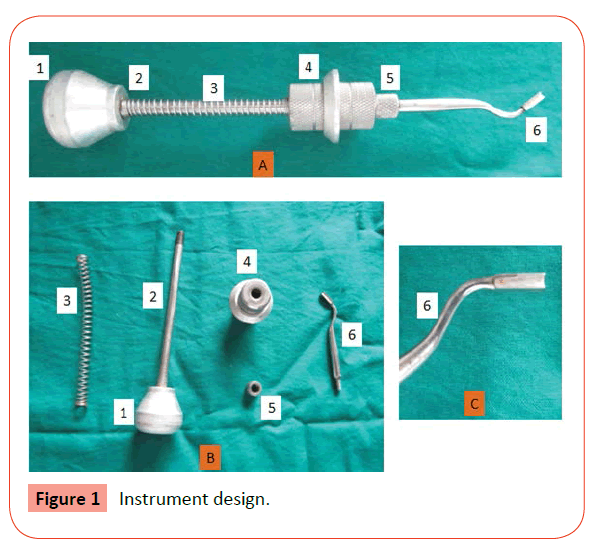 1
2
3
4
5
6
A

3
2
4
6
1
5
B

6
C

Figure 1 Instrument design.