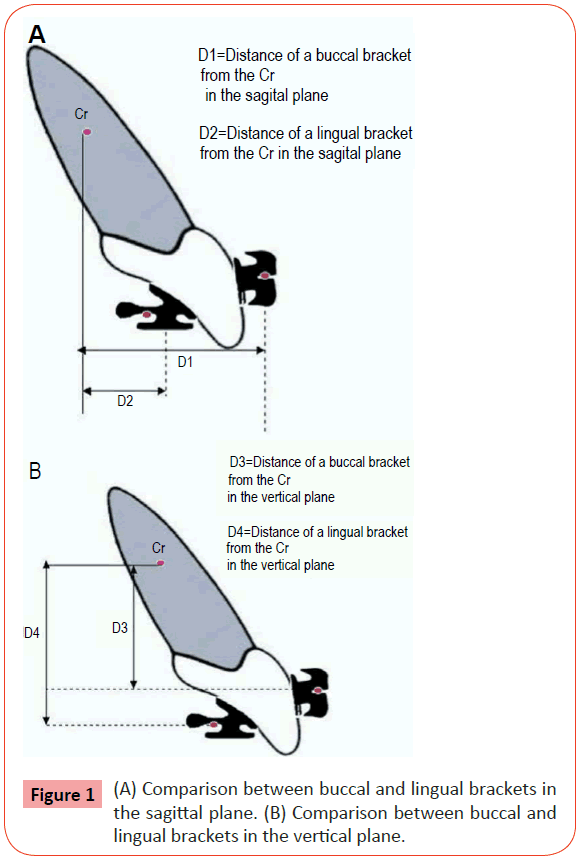 A

D1=Distance of a buccal bracket from the Cr in the sagital plane

D2=Distance of a lingual bracket from the Cr in the sagital plane

Cr

D1

D2

B

D3=Distance of a buccal bracket from the Cr in the vertical plane

D4=Distance of a lingual bracket from the Cr in the vertical plane

Cr

D4

D3

Figure 1 (A) Comparison between buccal and lingual brackets in the sagittal plane. (B) Comparison between buccal and lingual brackets in the vertical plane.